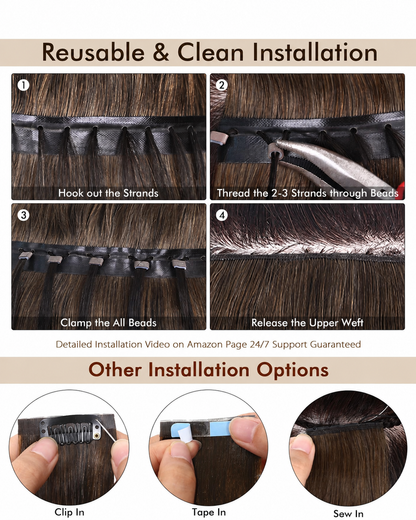 Reusable & Clean Installation

1
Hook out the Strands

2
Thread the 2-3 Strands through Beads

3
Clamp the All Beads

4
Release the Upper Weft

Detailed Installation Video on Amazon Page 24/7 Support Guaranteed

Other Installation Options

Clip In

Tape In

Sew In