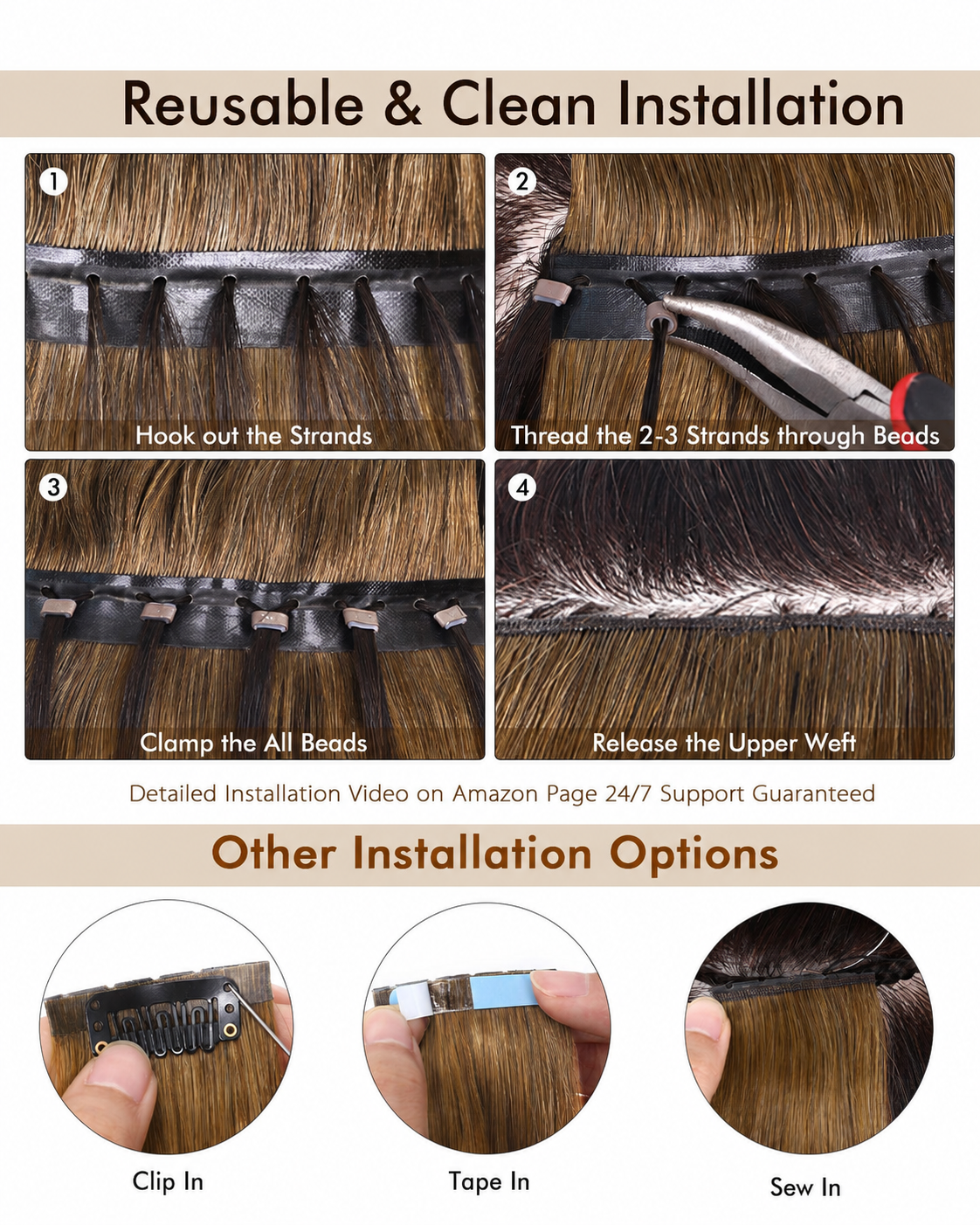 Reusable & Clean Installation

1
Hook out the Strands

2
Thread the 2-3 Strands through Beads

3
Clamp the All Beads

4
Release the Upper Weft

Detailed Installation Video on Amazon Page 24/7 Support Guaranteed

Other Installation Options

Clip In

Tape In

Sew In