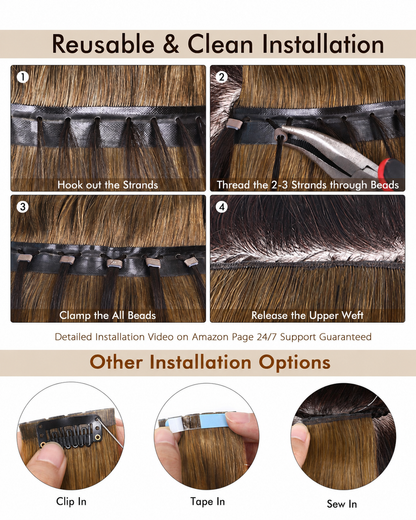 Reusable & Clean Installation

1
Hook out the Strands

2
Thread the 2-3 Strands through Beads

3
Clamp the All Beads

4
Release the Upper Weft

Detailed Installation Video on Amazon Page 24/7 Support Guaranteed

Other Installation Options

Clip In

Tape In

Sew In