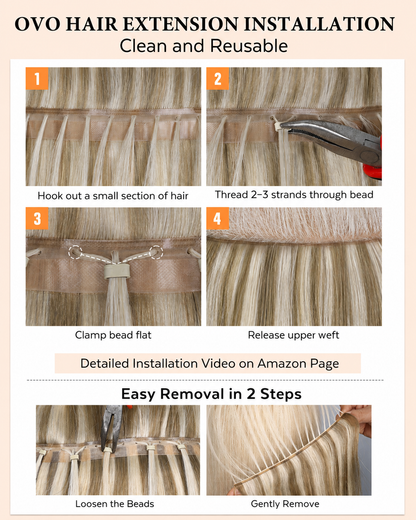 OVO HAIR EXTENSION INSTALLATION
Clean and Reusable

1
Hook out a small section of hair

2
Thread 2–3 strands through bead

3
Clamp bead flat

4
Release upper weft

Detailed Installation Video on Amazon Page

Easy Removal in 2 Steps

Loosen the Beads

Gently Remove