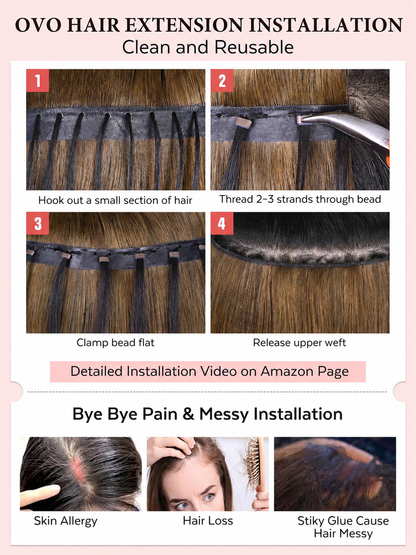 OVO HAIR EXTENSION INSTALLATION
Clean and Reusable

1
Hook out a small section of hair

2
Thread 2-3 strands through bead

3
Clamp bead flat

4
Release upper weft

Detailed Installation Video on Amazon Page

Bye Bye Pain & Messy Installation

Skin Allergy

Hair Loss

Stiky Glue Cause Hair Messy