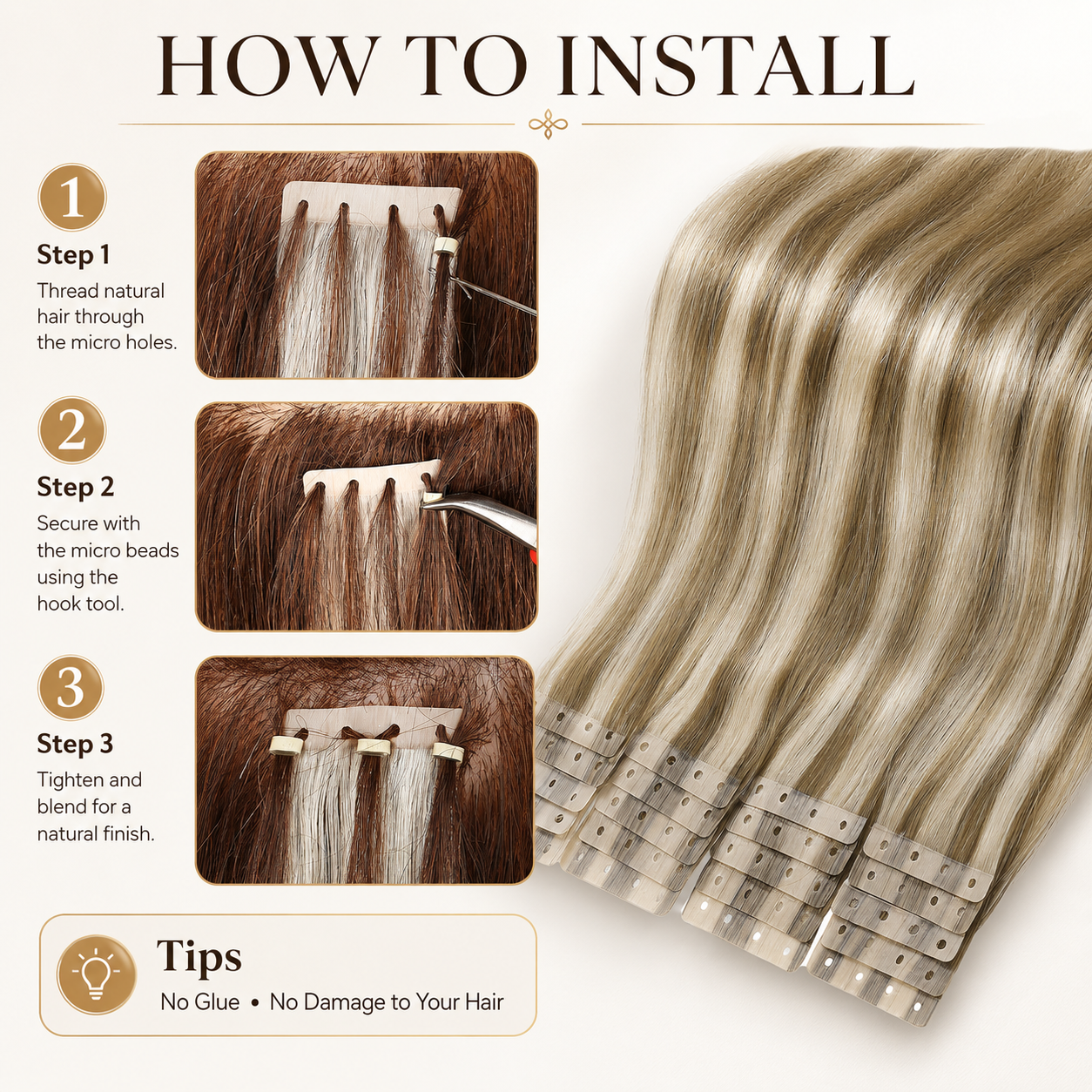 HOW TO INSTALL

1
Step 1
Thread natural hair through the micro holes.

2
Step 2
Secure with the micro beads using the hook tool.

3
Step 3
Tighten and blend for a natural finish.

Tips
No Glue • No Damage to Your Hair